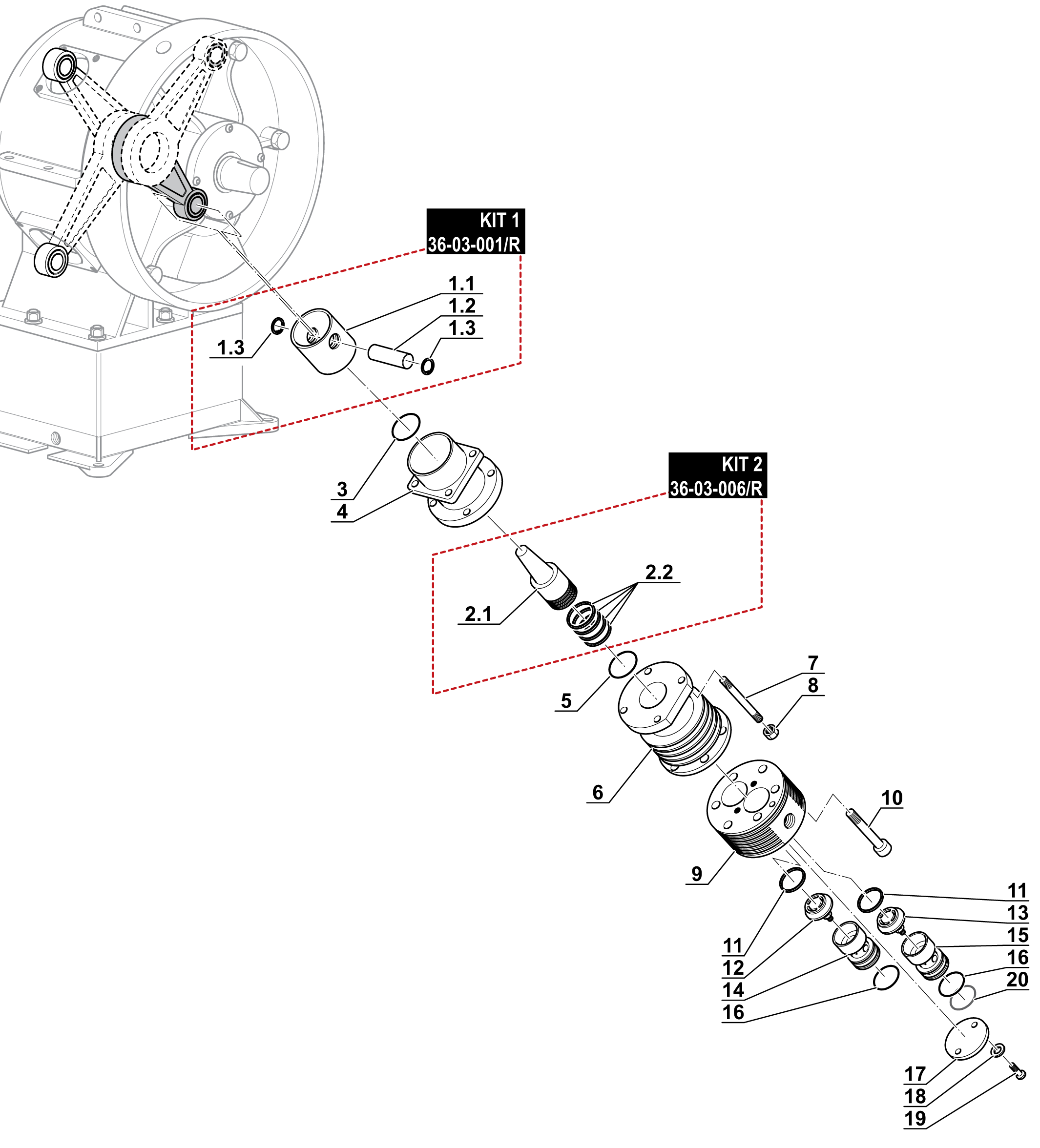 KIT 1
36-03-001/R

1.1
1.2
1.3
1.3

3
4

KIT 2
36-03-006/R

2.2
2.1

5
7
8
6
10
9

11
13
15
16
20
11
12
14
16

17
18
19